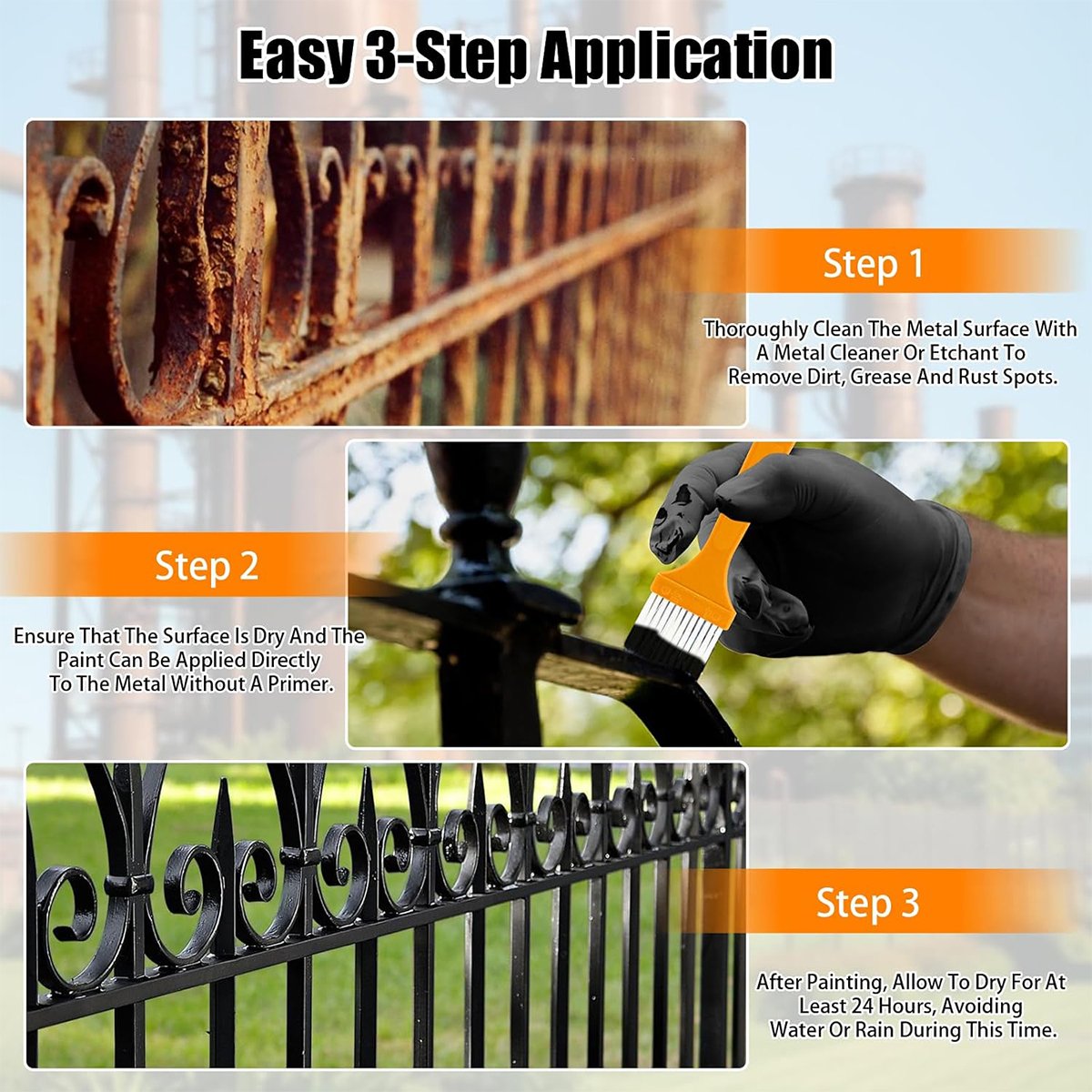 Easy 3-Step Application

Step 1

Thoroughly Clean The Metal Surface With A Metal Cleaner Or Etchant To Remove Dirt, Grease And Rust Spots.

Step 2

Ensure That The Surface Is Dry And The Paint Can Be Applied Directly To The Metal Without A Primer.

Step 3

After Painting, Allow To Dry For At Least 24 Hours, Avoiding Water Or Rain During This Time.